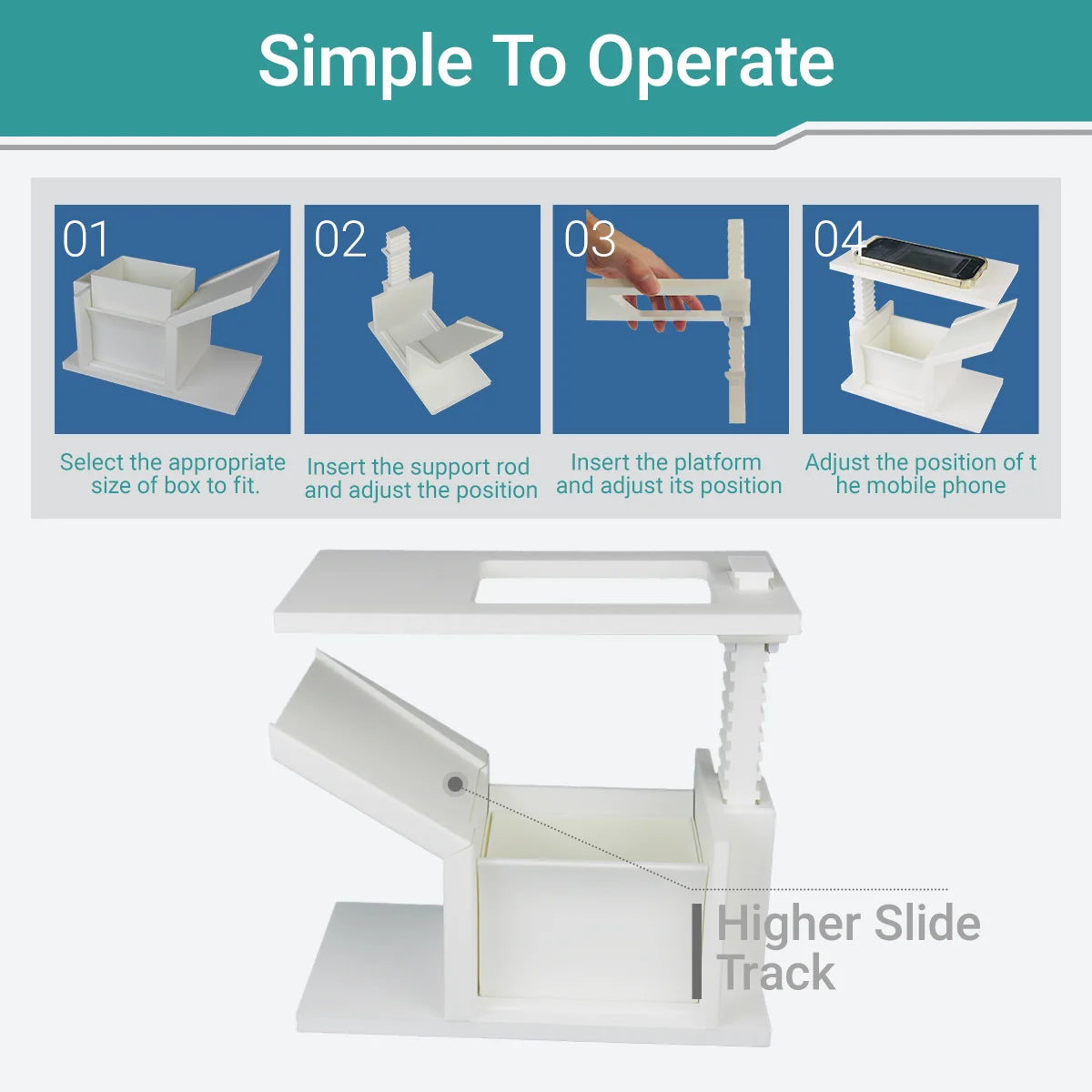 Simple To Operate

01

Select the appropriate size of box to fit.

02

Insert the support rod and adjust the position

03

Insert the platform and adjust its position

04

Adjust the position of t he mobile phone

Higher Slide Track