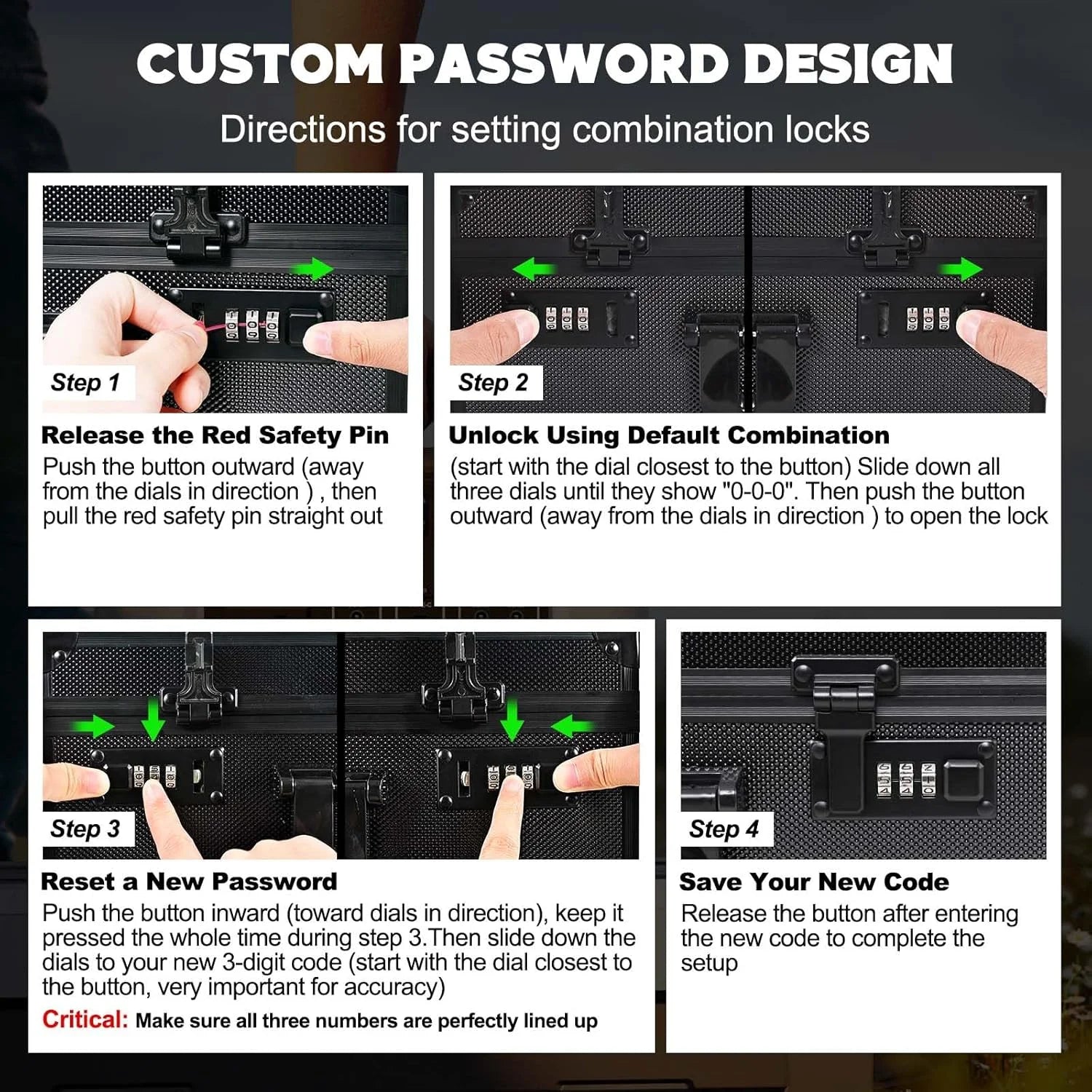 CUSTOM PASSWORD DESIGN

Directions for setting combination locks

Step 1

Release the Red Safety Pin

Push the button outward (away from the dials in direction ) , then pull the red safety pin straight out

Step 2

Unlock Using Default Combination

(start with the dial closest to the button) Slide down all three dials until they show "0-0-0". Then push the button outward (away from the dials in direction ) to open the lock

Step 3

Reset a New Password

Push the button inward (toward dials in direction), keep it pressed the whole time during step 3.Then slide down the dials to your new 3-digit code (start with the dial closest to the button, very important for accuracy)

Critical: Make sure all three numbers are perfectly lined up

Step 4

Save Your New Code

Release the button after entering the new code to complete the setup